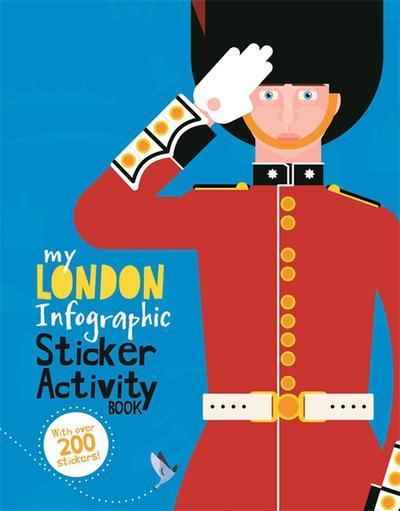 my
LONDON
Infographic
Sticker
Activity
BOOK

With over
200
stickers!